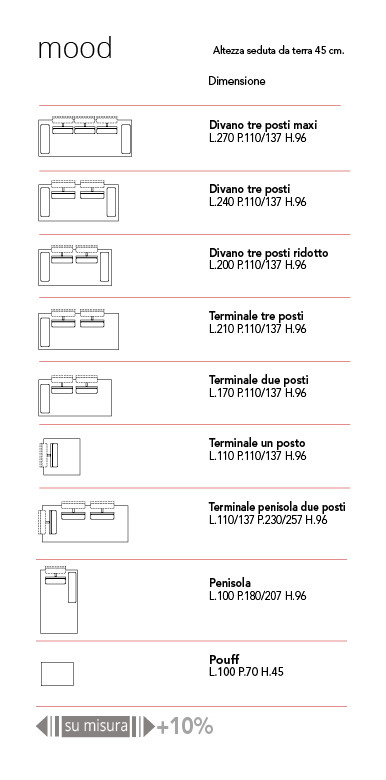 mood

Altezza seduta da terra 45 cm.

Dimensione

Divano tre posti maxi
L.270 P.110/137 H.96

Divano tre posti
L.240 P.110/137 H.96

Divano tre posti ridotto
L.200 P.110/137 H.96

Terminale tre posti
L.210 P.110/137 H.96

Terminale due posti
L.170 P.110/137 H.96

Terminale un posto
L.110 P.110/137 H.96

Terminale penisola due posti
L.110/137 P.230/257 H.96

Penisola
L.100 P.180/207 H.96

Pouff
L.100 P.70 H.45

su misura +10%